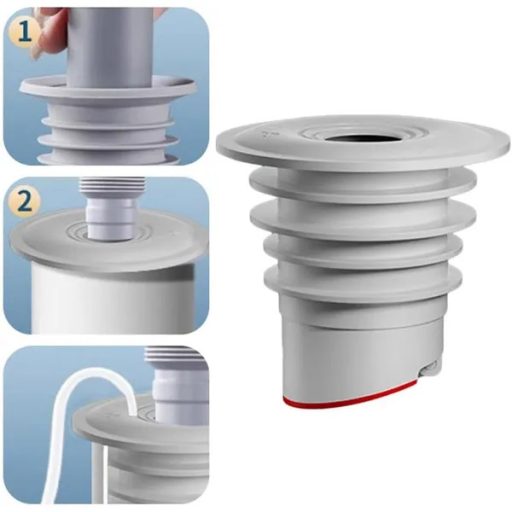 1

2