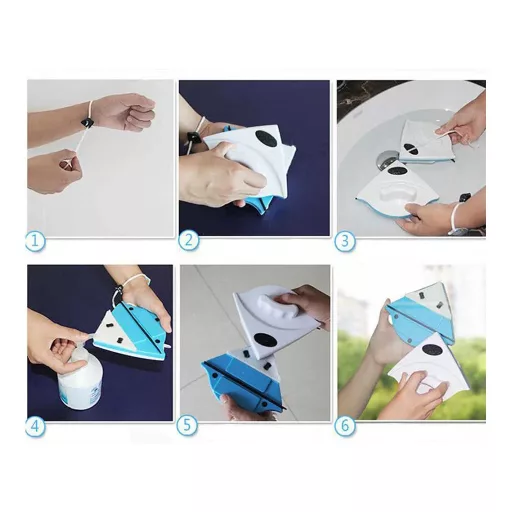 1

2

3

4

5

6