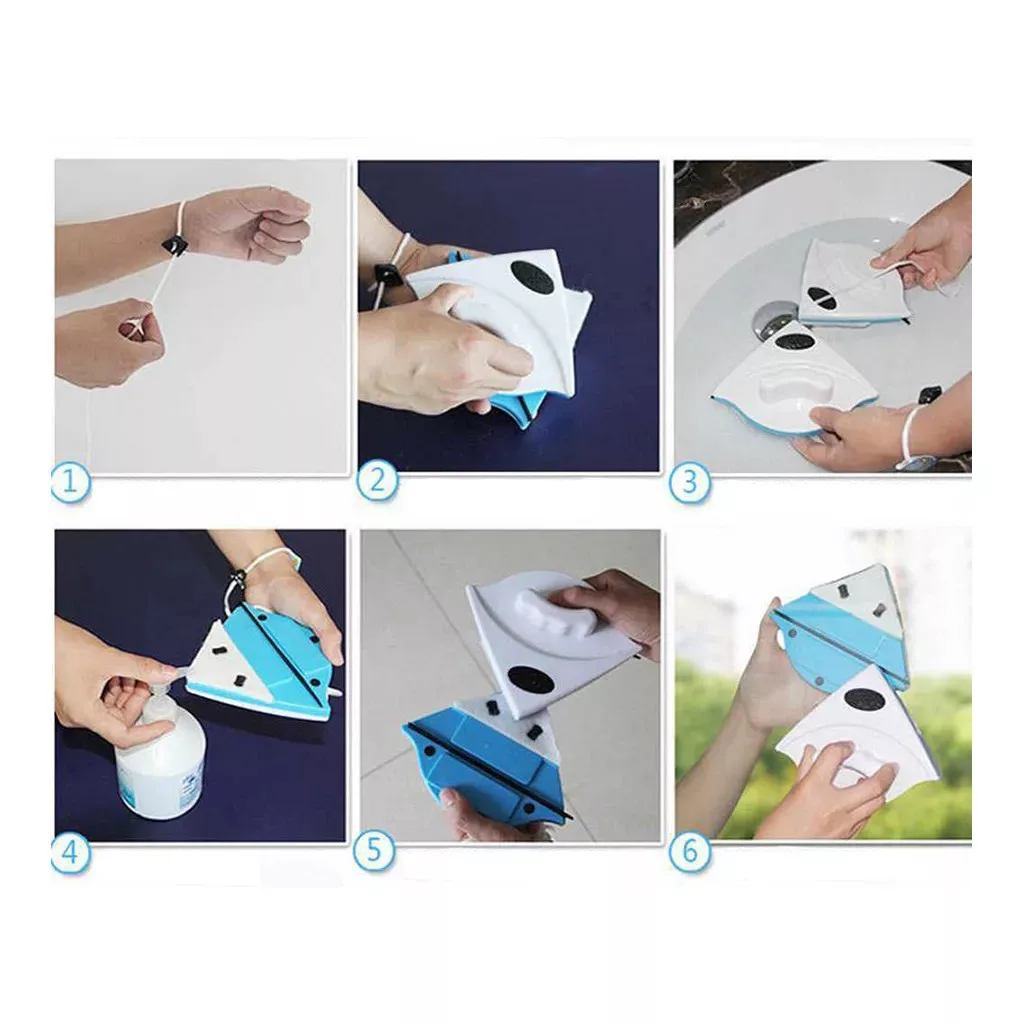 1
2
3
4
5
6