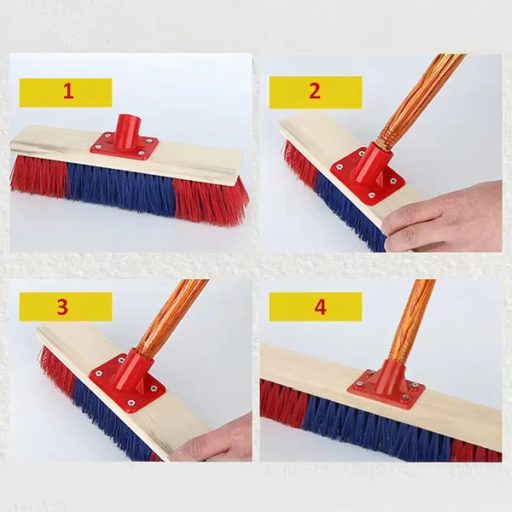 1

2

3

4